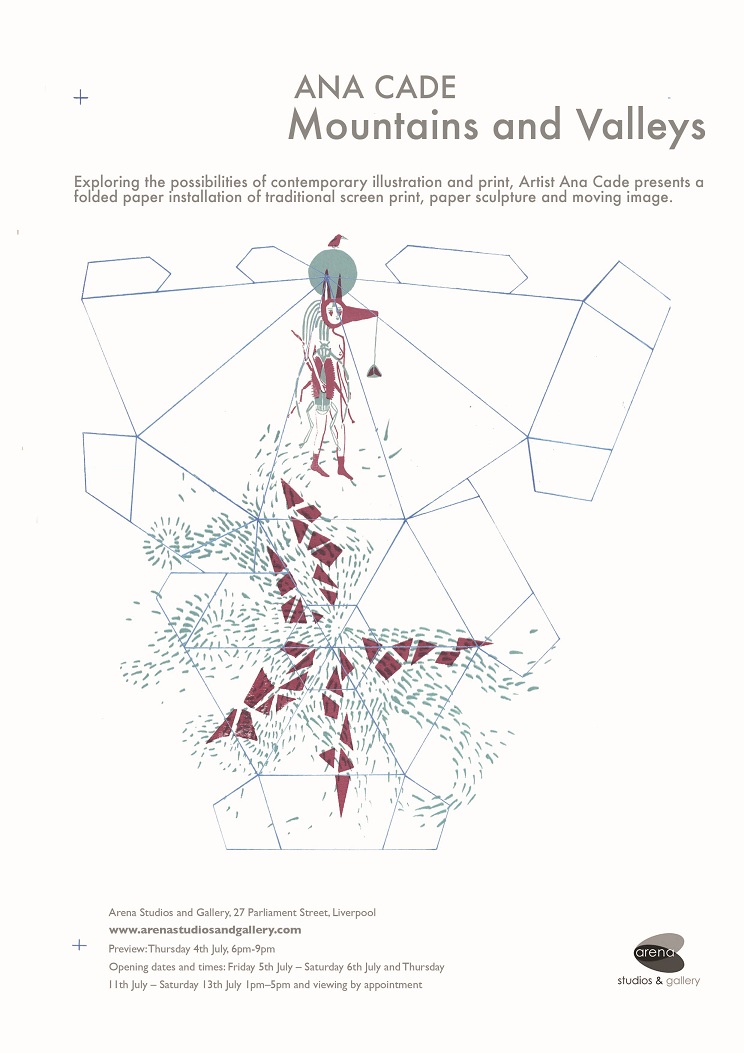 ANA CADE
Mountains and Valleys

Exploring the possibilities of contemporary illustration and print, Artist Ana Cade presents a folded paper installation of traditional screen print, paper sculpture and moving image.

Arena Studios and Gallery, 27 Parliament Street, Liverpool
www.arenastudiosandgallery.com
Preview: Thursday 4th July, 6pm-9pm
Opening dates and times: Friday 5th July – Saturday 6th July and Thursday 11th July – Saturday 13th July 1pm–5pm and viewing by appointment

arena
studios & gallery